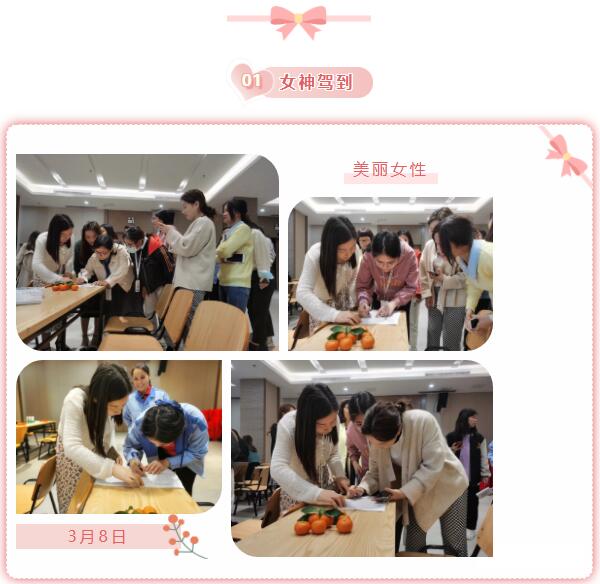 01 女神驾到

美丽女性

3月8日